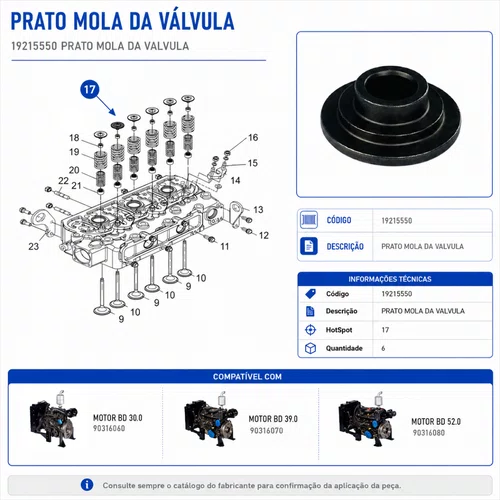 PRATO MOLA DA VÁLVULA

19215550 PRATO MOLA DA VALVULA

17
18
19
20
21
22
23
16
15
14
13
12
11
10
9
10
9
10
9

| CÓDIGO | 19215550 |
|---|---|
| DESCRIÇÃO | PRATO MOLA DA VALVULA |

INFORMAÇÕES TÉCNICAS

| Código | 19215550 |
|---|---|
| Descrição | PRATO MOLA DA VALVULA |
| HotSpot | 17 |
| Quantidade | 6 |

COMPATÍVEL COM

MOTOR BD 30.0
90316060

MOTOR BD 39.0
90316070

MOTOR BD 52.0
90316080

Consulte sempre o catálogo do fabricante para confirmação da aplicação da peça.